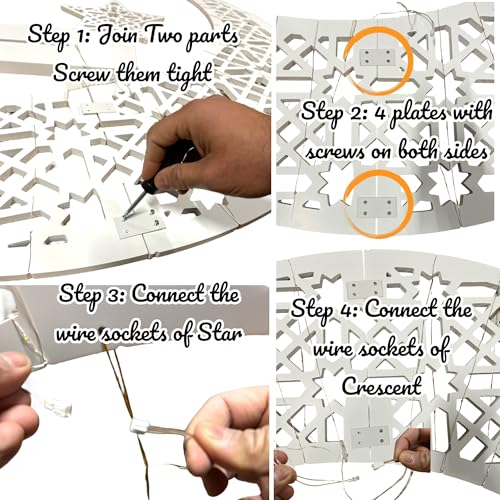 Step 1: Join Two parts
Screw them tight

Step 2: 4 plates with
screws on both sides

Step 3: Connect the
wire sockets of Star

Step 4: Connect the
wire sockets of
Crescent