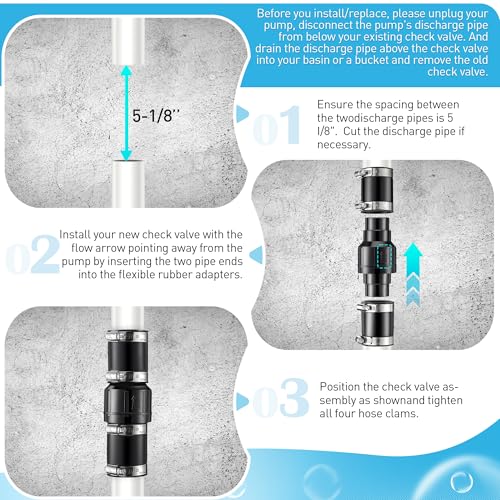 Before you install/replace, please unplug your pump, disconnect the pump's discharge pipe from below your existing check valve. And drain the discharge pipe above the check valve into your basin or a bucket and remove the old check valve.

5-1/8''

01

Ensure the spacing between the twodischarge pipes is 5 l/8". Cut the discharge pipe if necessary.

02

Install your new check valve with the flow arrow pointing away from the pump by inserting the two pipe ends into the flexible rubber adapters.

03

Position the check valve assembly as shownand tighten all four hose clams.