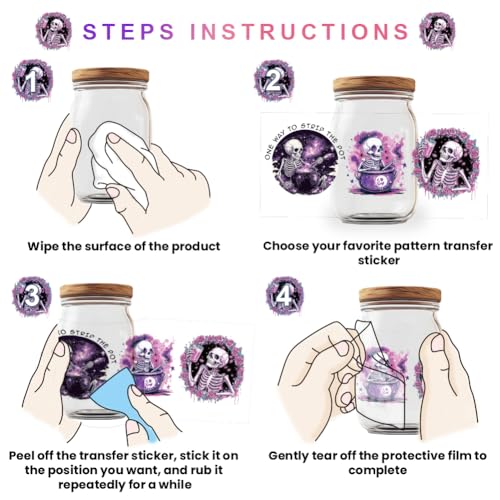 STEPS INSTRUCTIONS

1

Wipe the surface of the product

2

ONE WAY TO STRIP THE POT

Choose your favorite pattern transfer sticker

3

TO STRIP THE POT

Peel off the transfer sticker, stick it on the position you want, and rub it repeatedly for a while

4

Gently tear off the protective film to complete