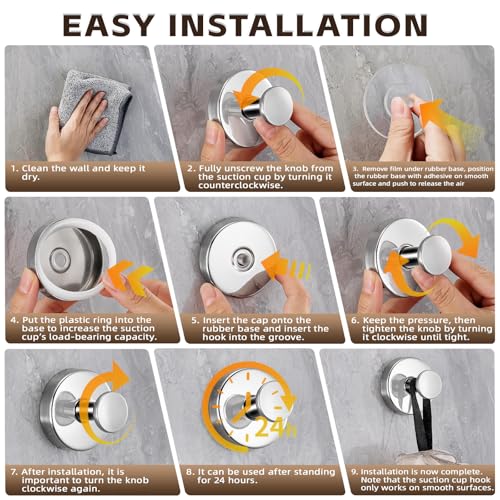 EASY INSTALLATION

1. Clean the wall and keep it dry.

2. Fully unscrew the knob from the suction cup by turning it counterclockwise.

3. Remove film under rubber base, position the rubber base with adhesive on smooth surface and push to release the air

4. Put the plastic ring into the base to increase the suction cup's load-bearing capacity.

5. Insert the cap onto the rubber base and insert the hook into the groove.

6. Keep the pressure, then tighten the knob by turning it clockwise until tight.

7. After installation, it is important to turn the knob clockwise again.

24h

8. It can be used after standing for 24 hours.

9. Installation is now complete. Note that the suction cup hook only works on smooth surfaces.