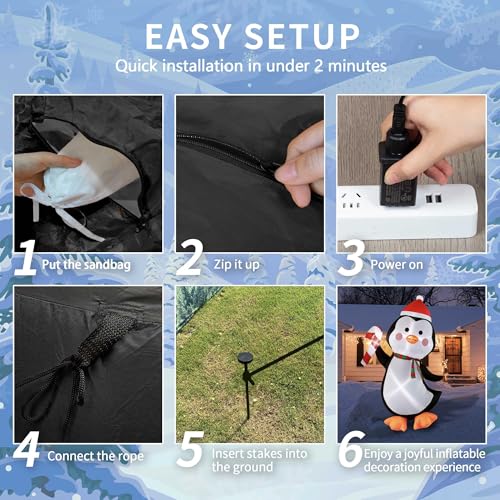 EASY SETUP
Quick installation in under 2 minutes

1 Put the sandbag

2 Zip it up

3 Power on

4 Connect the rope

5 Insert stakes into the ground

6 Enjoy a joyful inflatable decoration experience