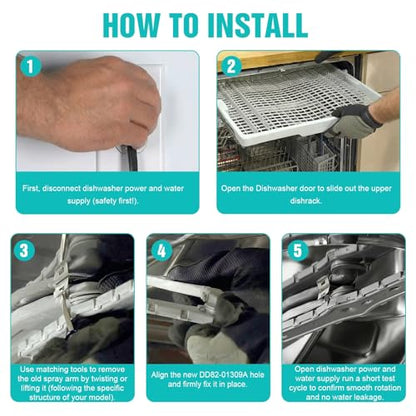 HOW TO INSTALL

1

First, disconnect dishwasher power and water supply (safety first!).

2

Open the Dishwasher door to slide out the upper dishrack.

3

Use matching tools to remove the old spray arm by twisting or lifting it (following the specific structure of your model).

4

Align the new DD82-01309A hole and firmly fix it in place.

5

Open dishwasher power and water supply run a short test cycle to confirm smooth rotation and no water leakage.