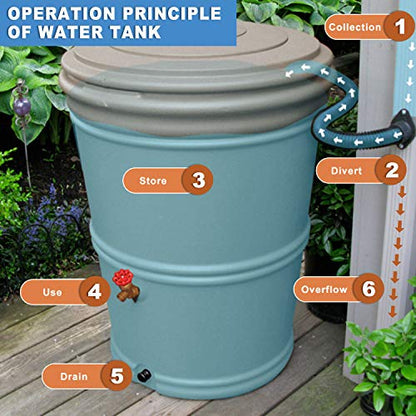 OPERATION PRINCIPLE OF WATER TANK

Collection 1

Divert 2

Store 3

Use 4

Overflow 6

Drain 5