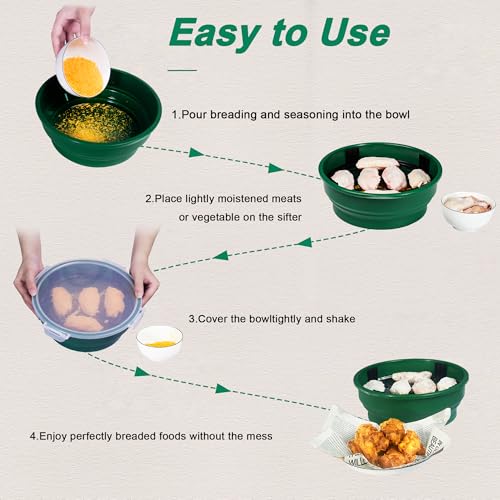 Easy to Use

1.Pour breading and seasoning into the bowl

2.Place lightly moistened meats or vegetable on the sifter

3.Cover the bowltightly and shake

4.Enjoy perfectly breaded foods without the mess