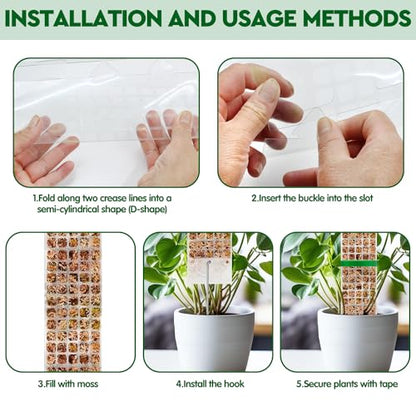 INSTALLATION AND USAGE METHODS

1.Fold along two crease lines into a semi-cylindrical shape (D-shape)

2.Insert the buckle into the slot

3.Fill with moss

4.Install the hook

5.Secure plants with tape