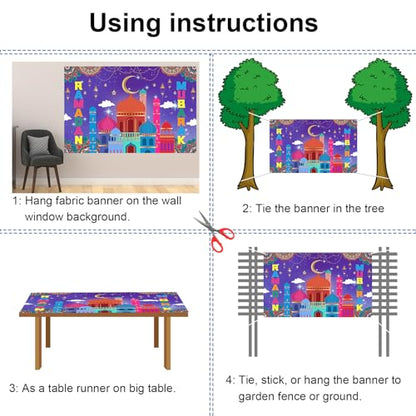 Using instructions

RAMADAN MUBARAK

1: Hang fabric banner on the wall window background.

RAMADAN MUBARAK

2: Tie the banner in the tree

3: As a table runner on big table.

RAMADAN MUBARAK

4: Tie, stick, or hang the banner to garden fence or ground.