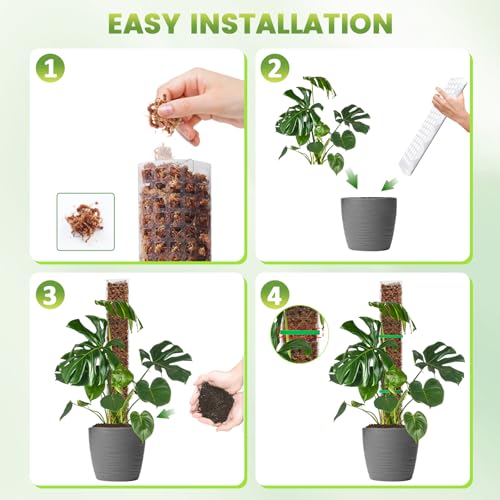 EASY INSTALLATION

1

2

3

4