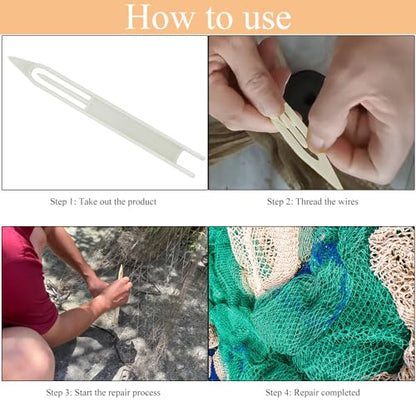 How to use

Step 1: Take out the product

Step 2: Thread the wires

Step 3: Start the repair process

Step 4: Repair completed