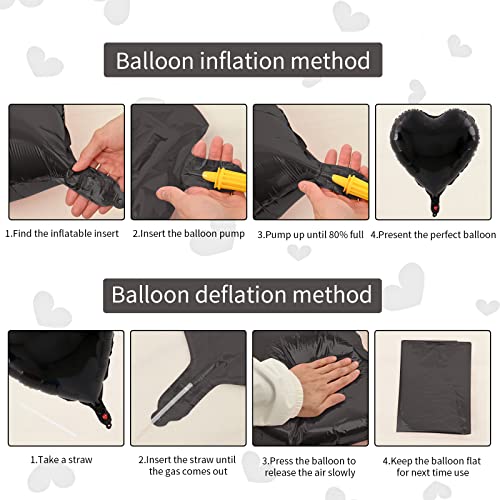 Balloon inflation method

1.Find the inflatable insert

2.Insert the balloon pump

3.Pump up until 80% full

4.Present the perfect balloon

Balloon deflation method

1.Take a straw

2.Insert the straw until the gas comes out

3.Press the balloon to release the air slowly

4.Keep the balloon flat for next time use