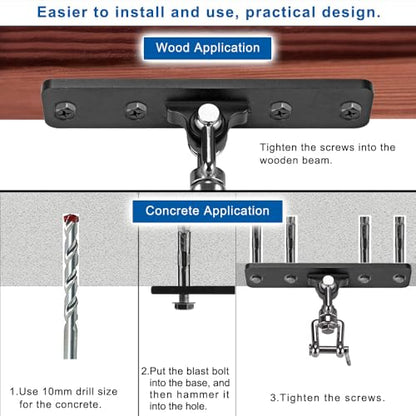 Easier to install and use, practical design.

Wood Application

Tighten the screws into the wooden beam.

Concrete Application

1.Use 10mm drill size for the concrete.

2.Put the blast bolt into the base, and then hammer it into the hole.

3.Tighten the screws.