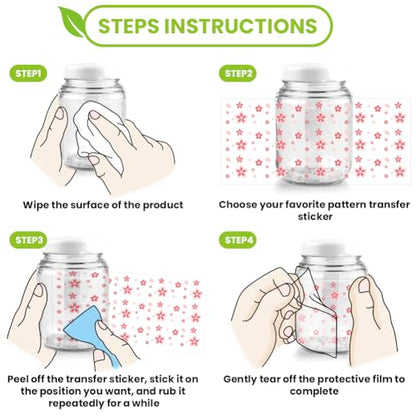 STEPS INSTRUCTIONS

STEP1

Wipe the surface of the product

STEP2

Choose your favorite pattern transfer sticker

STEP3

Peel off the transfer sticker, stick it on the position you want, and rub it repeatedly for a while

STEP4

Gently tear off the protective film to complete