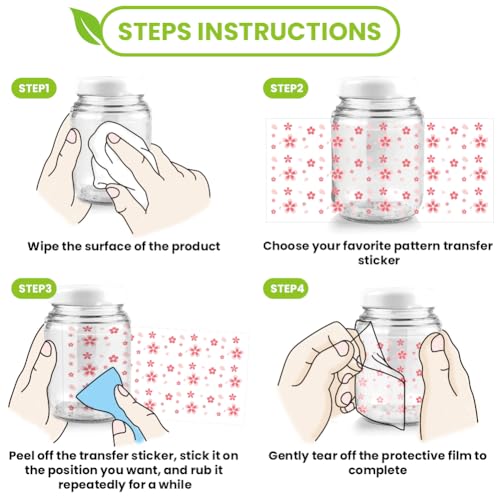 STEPS INSTRUCTIONS

STEP1

Wipe the surface of the product

STEP2

Choose your favorite pattern transfer sticker

STEP3

Peel off the transfer sticker, stick it on the position you want, and rub it repeatedly for a while

STEP4

Gently tear off the protective film to complete