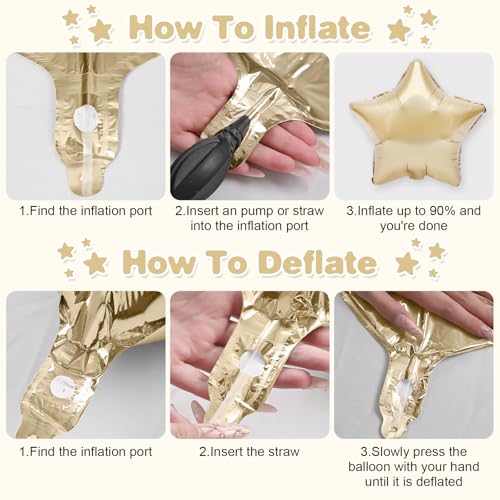 How To Inflate

1.Find the inflation port

2.Insert an pump or straw into the inflation port

3.Inflate up to 90% and you're done

How To Deflate

1.Find the inflation port

2.Insert the straw

3.Slowly press the balloon with your hand until it is deflated