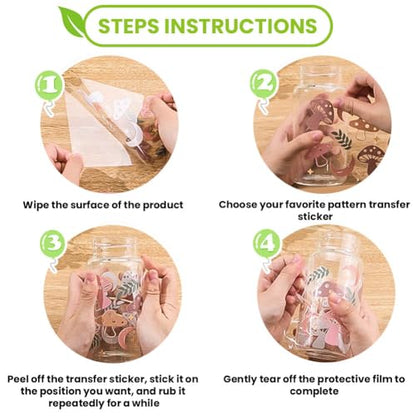 STEPS INSTRUCTIONS

1

Wipe the surface of the product

2

Choose your favorite pattern transfer sticker

3

Peel off the transfer sticker, stick it on the position you want, and rub it repeatedly for a while

4

Gently tear off the protective film to complete