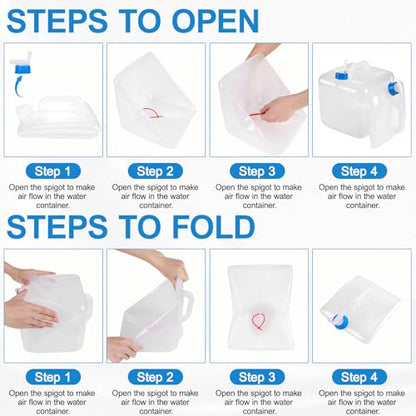 STEPS TO OPEN

Step 1
Open the spigot to make air flow in the water container.

Step 2
Open the spigot to make air flow in the water container.

Step 3
Open the spigot to make air flow in the water container.

Step 4
Open the spigot to make air flow in the water container.

STEPS TO FOLD

Step 1
Open the spigot to make air flow in the water container.

Step 2
Open the spigot to make air flow in the water container.

Step 3
Open the spigot to make air flow in the water container.

Step 4
Open the spigot to make air flow in the water container.