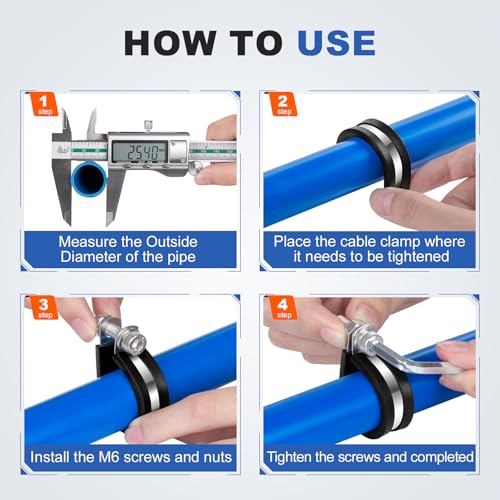 HOW TO USE

1 step

25.40

Measure the Outside Diameter of the pipe

2 step

Place the cable clamp where it needs to be tightened

3 step

Install the M6 screws and nuts

4 step

Tighten the screws and completed