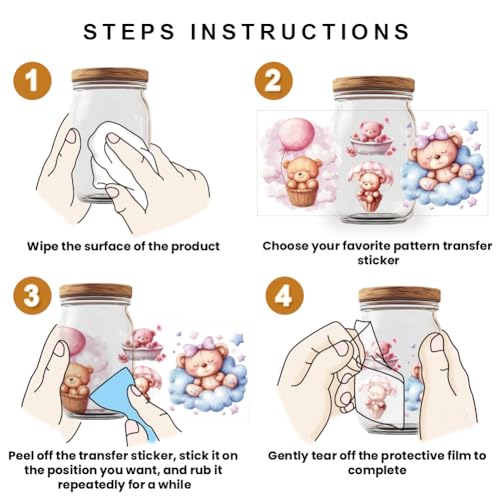 STEPS INSTRUCTIONS

1

Wipe the surface of the product

2

Choose your favorite pattern transfer sticker

3

Peel off the transfer sticker, stick it on the position you want, and rub it repeatedly for a while

4

Gently tear off the protective film to complete