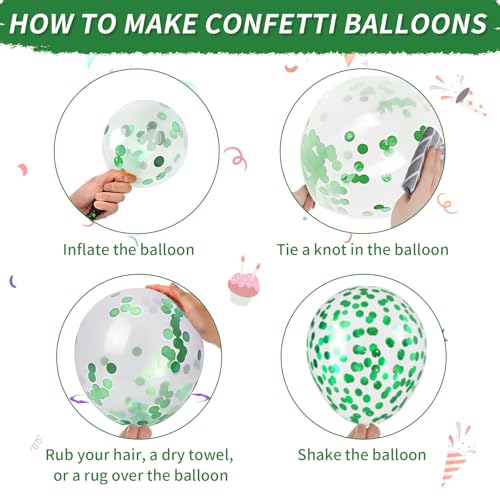 HOW TO MAKE CONFETTI BALLOONS

Inflate the balloon

Tie a knot in the balloon

Rub your hair, a dry towel, or a rug over the balloon

Shake the balloon