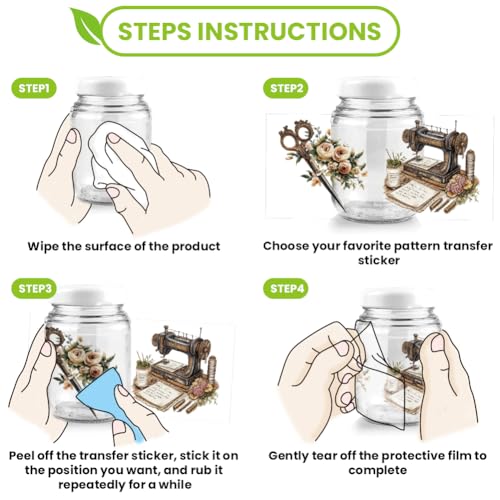 STEPS INSTRUCTIONS

STEP1

Wipe the surface of the product

STEP2

Choose your favorite pattern transfer sticker

STEP3

Peel off the transfer sticker, stick it on the position you want, and rub it repeatedly for a while

STEP4

Gently tear off the protective film to complete