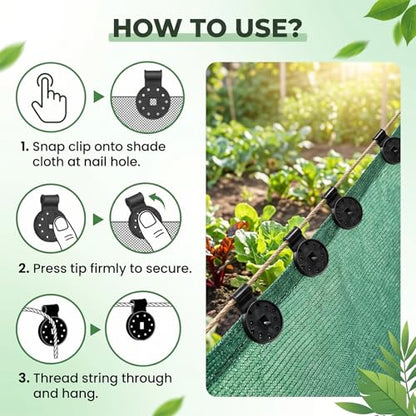 HOW TO USE?

1. Snap clip onto shade cloth at nail hole.

2. Press tip firmly to secure.

3. Thread string through and hang.