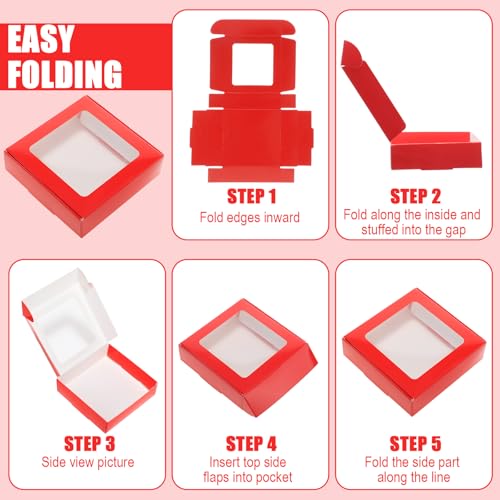 EASY FOLDING

STEP 1
Fold edges inward

STEP 2
Fold along the inside and stuffed into the gap

STEP 3
Side view picture

STEP 4
Insert top side flaps into pocket

STEP 5
Fold the side part along the line