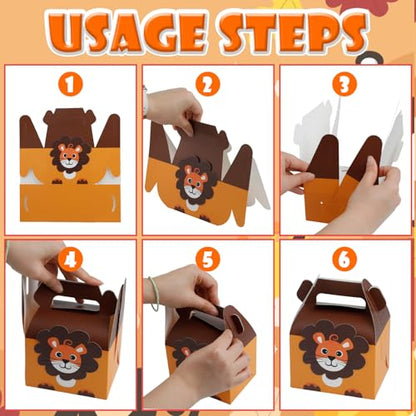 USAGE STEPS

1

2

3

4

5

6