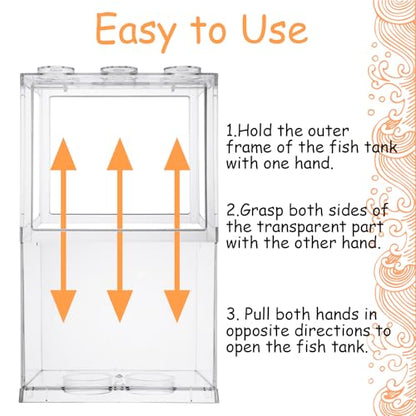 Easy to Use

1.Hold the outer frame of the fish tank with one hand.

2.Grasp both sides of the transparent part with the other hand.

3. Pull both hands in opposite directions to open the fish tank.