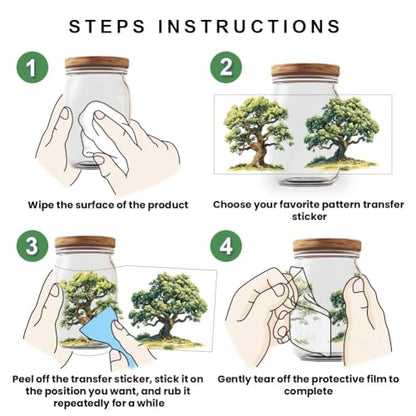 STEPS INSTRUCTIONS

1

Wipe the surface of the product

2

Choose your favorite pattern transfer sticker

3

Peel off the transfer sticker, stick it on the position you want, and rub it repeatedly for a while

4

Gently tear off the protective film to complete