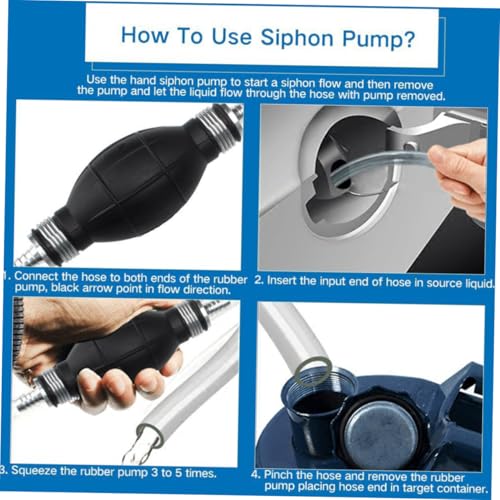 How To Use Siphon Pump?

Use the hand siphon pump to start a siphon flow and then remove the pump and let the liquid flow through the hose with pump removed.

1. Connect the hose to both ends of the rubber pump, black arrow point in flow direction.

2. Insert the input end of hose in source liquid.

3. Squeeze the rubber pump 3 to 5 times.

4. Pinch the hose and remove the rubber pump placing hose end in target container.