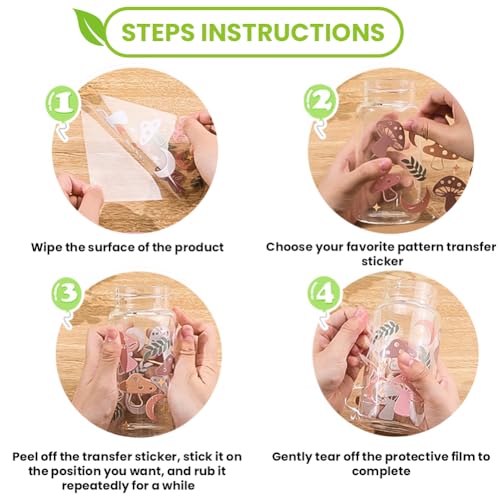 STEPS INSTRUCTIONS

1

Wipe the surface of the product

2

Choose your favorite pattern transfer sticker

3

Peel off the transfer sticker, stick it on the position you want, and rub it repeatedly for a while

4

Gently tear off the protective film to complete