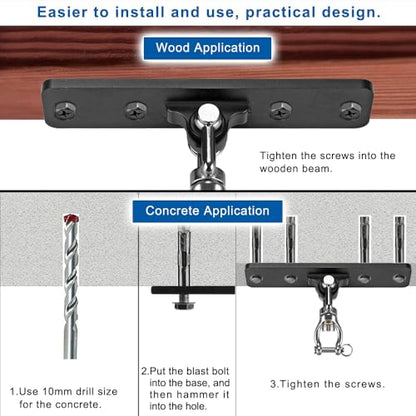 Easier to install and use, practical design.

Wood Application

Tighten the screws into the wooden beam.

Concrete Application

1.Use 10mm drill size for the concrete.

2.Put the blast bolt into the base, and then hammer it into the hole.

3.Tighten the screws.