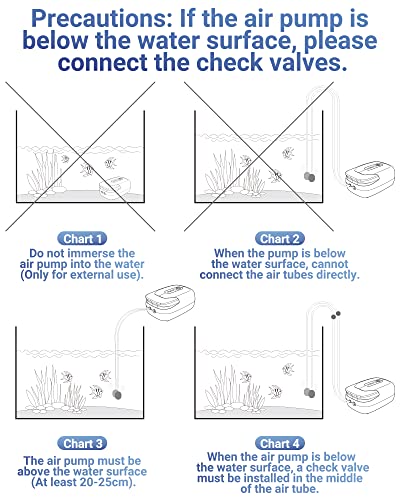 Precautions: If the air pump is below the water surface, please connect the check valves.

Chart 1
Do not immerse the air pump into the water (Only for external use).

Chart 2
When the pump is below the water surface, cannot connect the air tubes directly.

Chart 3
The air pump must be above the water surface (At least 20-25cm).

Chart 4
When the air pump is below the water surface, a check valve must be installed in the middle of the air tube.