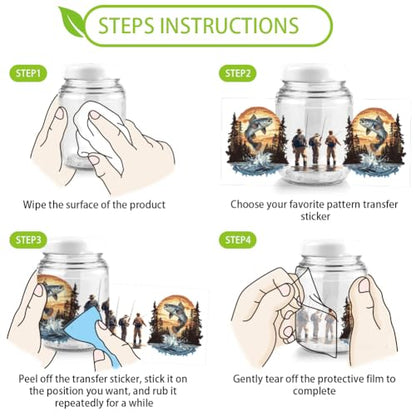 STEPS INSTRUCTIONS

STEP1

Wipe the surface of the product

STEP2

Choose your favorite pattern transfer sticker

STEP3

Peel off the transfer sticker, stick it on the position you want, and rub it repeatedly for a while

STEP4

Gently tear off the protective film to complete