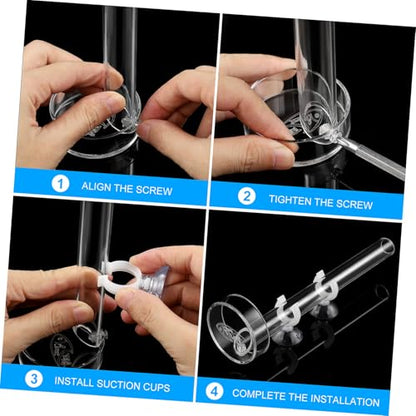 1 ALIGN THE SCREW

2 TIGHTEN THE SCREW

3 INSTALL SUCTION CUPS

4 COMPLETE THE INSTALLATION