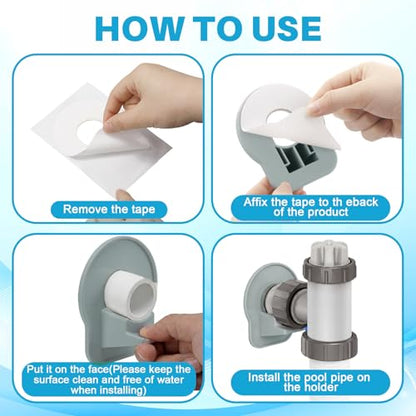 HOW TO USE

Remove the tape

Affix the tape to th eback of the product

Put it on the face(Please keep the surface clean and free of water when installing)

Install the pool pipe on the holder