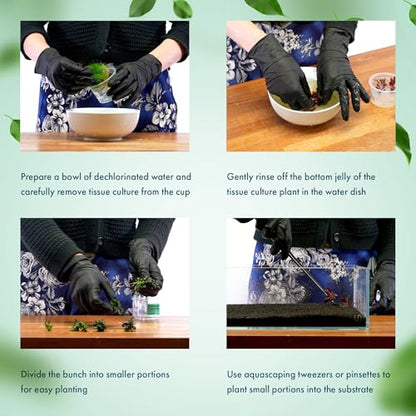 Prepare a bowl of dechlorinated water and carefully remove tissue culture from the cup

Gently rinse off the bottom jelly of the tissue culture plant in the water dish

Divide the bunch into smaller portions for easy planting

Use aquascaping tweezers or pinsettes to plant small portions into the substrate