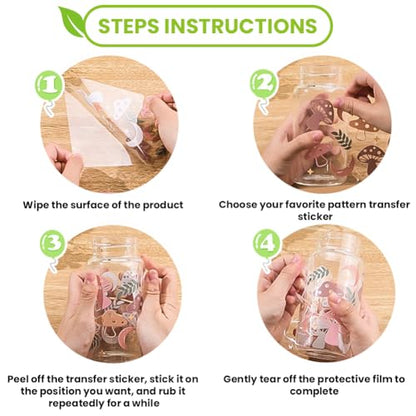 STEPS INSTRUCTIONS

1

Wipe the surface of the product

2

Choose your favorite pattern transfer sticker

3

Peel off the transfer sticker, stick it on the position you want, and rub it repeatedly for a while

4

Gently tear off the protective film to complete