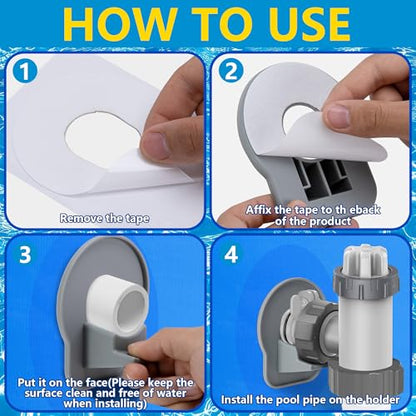 HOW TO USE

1

Remove the tape

2

Affix the tape to th eback of the product

3

Put it on the face(Please keep the surface clean and free of water when installing)

4

Install the pool pipe on the holder