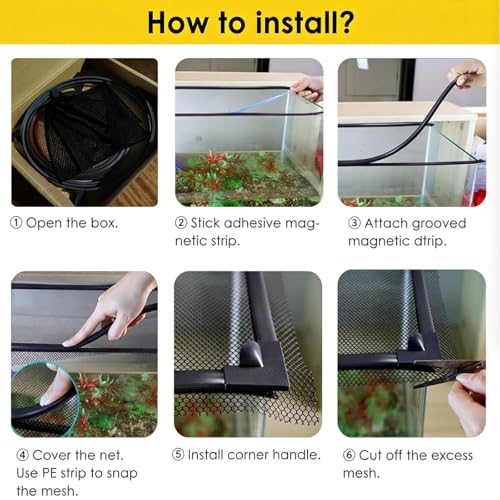 How to install?

① Open the box.

② Stick adhesive magnetic strip.

③ Attach grooved magnetic dtrip.

④ Cover the net. Use PE strip to snap the mesh.

⑤ Install corner handle.

⑥ Cut off the excess mesh.