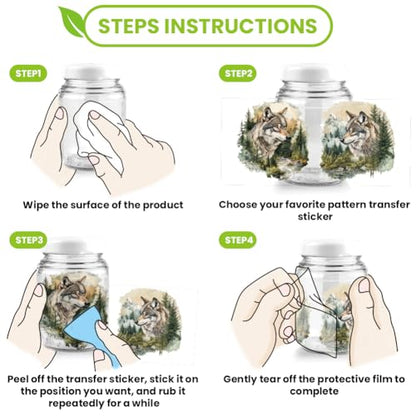 STEPS INSTRUCTIONS

STEP1

Wipe the surface of the product

STEP2

Choose your favorite pattern transfer sticker

STEP3

Peel off the transfer sticker, stick it on the position you want, and rub it repeatedly for a while

STEP4

Gently tear off the protective film to complete