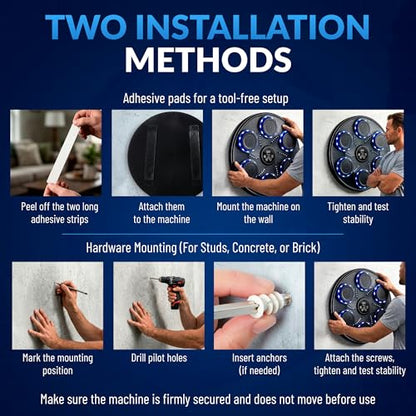 TWO INSTALLATION METHODS

Adhesive pads for a tool-free setup

Peel off the two long adhesive strips

Attach them to the machine

Mount the machine on the wall

Tighten and test stability

Hardware Mounting (For Studs, Concrete, or Brick)

Mark the mounting position

Drill pilot holes

Insert anchors (if needed)

Attach the screws, tighten and test stability

Make sure the machine is firmly secured and does not move before use