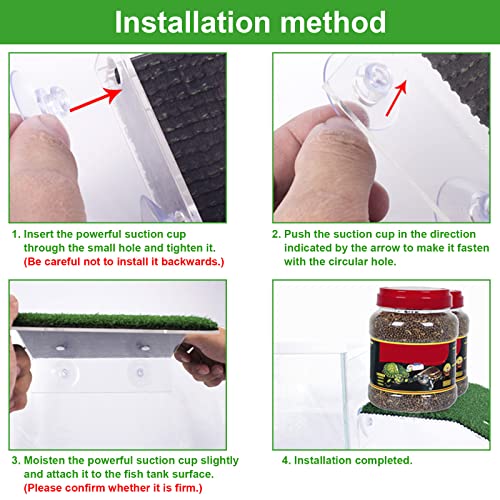 Installation method

1. Insert the powerful suction cup through the small hole and tighten it. (Be careful not to install it backwards.)

2. Push the suction cup in the direction indicated by the arrow to make it fasten with the circular hole.

3. Moisten the powerful suction cup slightly and attach it to the fish tank surface. (Please confirm whether it is firm.)

4. Installation completed.