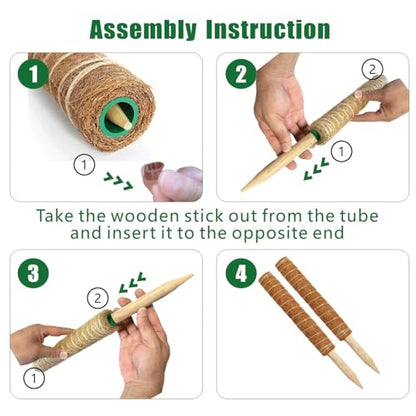 Assembly Instruction

1

①

2

②

①

Take the wooden stick out from the tube and insert it to the opposite end

3

②

①

4