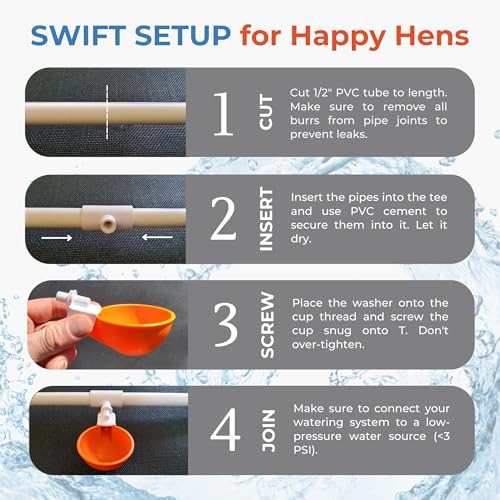 SWIFT SETUP for Happy Hens

1 CUT
Cut 1/2" PVC tube to length. Make sure to remove all burrs from pipe joints to prevent leaks.

2 INSERT
Insert the pipes into the tee and use PVC cement to secure them into it. Let it dry.

3 SCREW
Place the washer onto the cup thread and screw the cup snug onto T. Don't over-tighten.

4 JOIN
Make sure to connect your watering system to a low-pressure water source (<3 PSI).