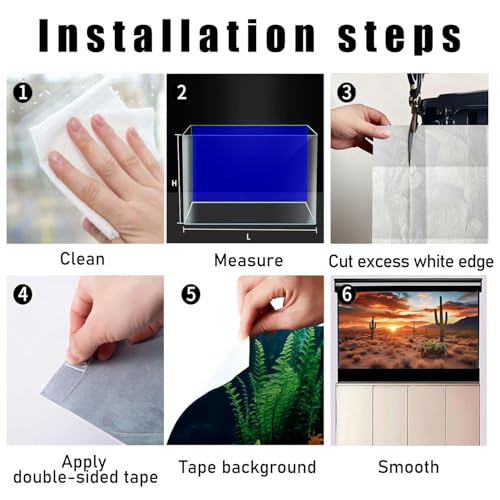 Installation steps

1

Clean

2

H

L

Measure

3

Cut excess white edge

4

Apply double-sided tape

5

Tape background

6

Smooth