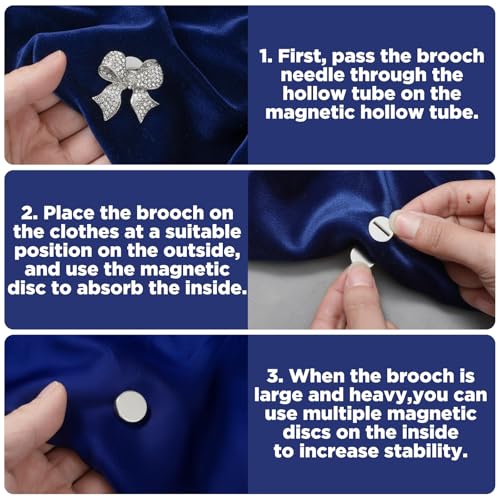 1. First, pass the brooch needle through the hollow tube on the magnetic hollow tube.

2. Place the brooch on the clothes at a suitable position on the outside, and use the magnetic disc to absorb the inside.

3. When the brooch is large and heavy,you can use multiple magnetic discs on the inside to increase stability.