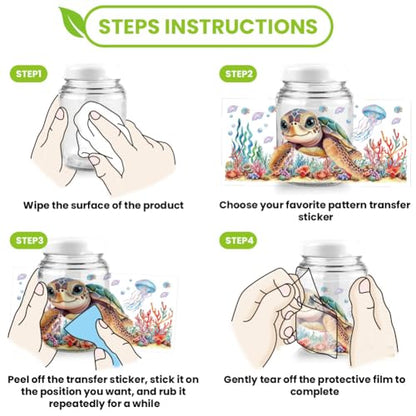 STEPS INSTRUCTIONS

STEP1

Wipe the surface of the product

STEP2

Choose your favorite pattern transfer sticker

STEP3

Peel off the transfer sticker, stick it on the position you want, and rub it repeatedly for a while

STEP4

Gently tear off the protective film to complete