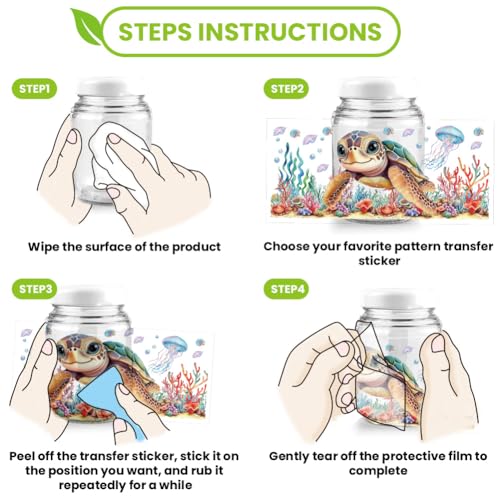 STEPS INSTRUCTIONS

STEP1

Wipe the surface of the product

STEP2

Choose your favorite pattern transfer sticker

STEP3

Peel off the transfer sticker, stick it on the position you want, and rub it repeatedly for a while

STEP4

Gently tear off the protective film to complete