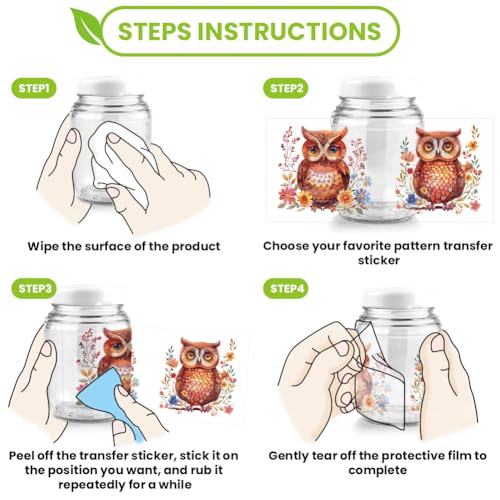 STEPS INSTRUCTIONS

STEP1

Wipe the surface of the product

STEP2

Choose your favorite pattern transfer sticker

STEP3

Peel off the transfer sticker, stick it on the position you want, and rub it repeatedly for a while

STEP4

Gently tear off the protective film to complete