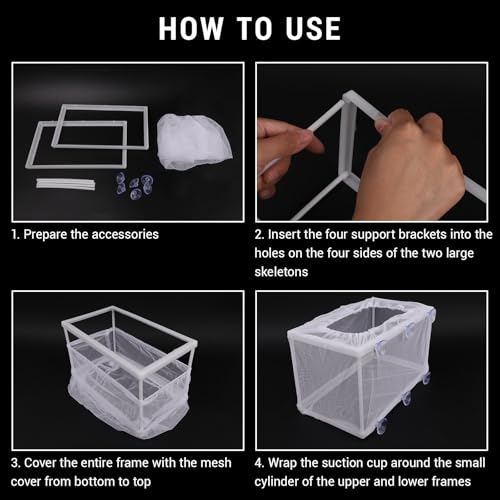 HOW TO USE

1. Prepare the accessories

2. Insert the four support brackets into the holes on the four sides of the two large skeletons

3. Cover the entire frame with the mesh cover from bottom to top

4. Wrap the suction cup around the small cylinder of the upper and lower frames